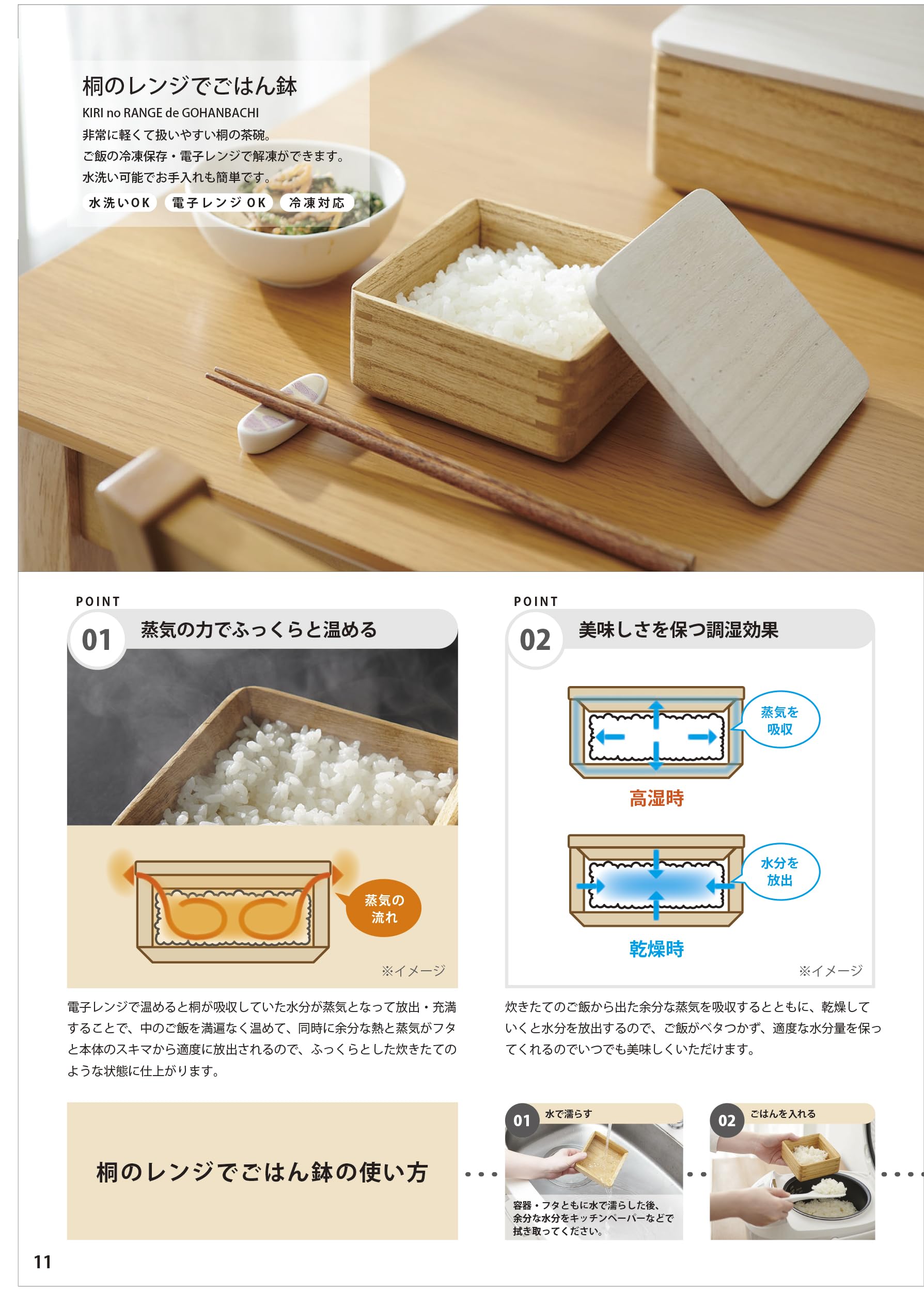 桐のレンジでごはん鉢
KIRI no RANGE de GOHANBACHI
非常に軽くて扱いやすい桐の茶碗。
ご飯の冷凍保存・電子レンジで解凍ができます。
水洗い可能でお手入れも簡単です。

水洗いOK 電子レンジOK 冷凍対応

POINT
01 蒸気の力でふっくらと温める

蒸気の流れ

※イメージ

電子レンジで温めると桐が吸収していた水分が蒸気となって放出・充満することで、中のご飯を満遍なく温めて、同時に余分な熱と蒸気がフタと本体のスキマから適度に放出されるので、ふっくらとした炊きたてのような状態に仕上がります。

POINT
02 美味しさを保つ調湿効果

蒸気を吸収

高湿時

水分を放出

乾燥時

※イメージ

炊きたてのご飯から出た余分な蒸気を吸収するとともに、乾燥していくと水分を放出するので、ご飯がベタつかず、適度な水分量を保ってくれるのでいつでも美味しくいただけます。

桐のレンジでごはん鉢の使い方

01 水で濡らす
容器・フタともに水で濡らした後、余分な水分をキッチンペーパーなどで拭き取ってください。

02 ごはんを入れる

11